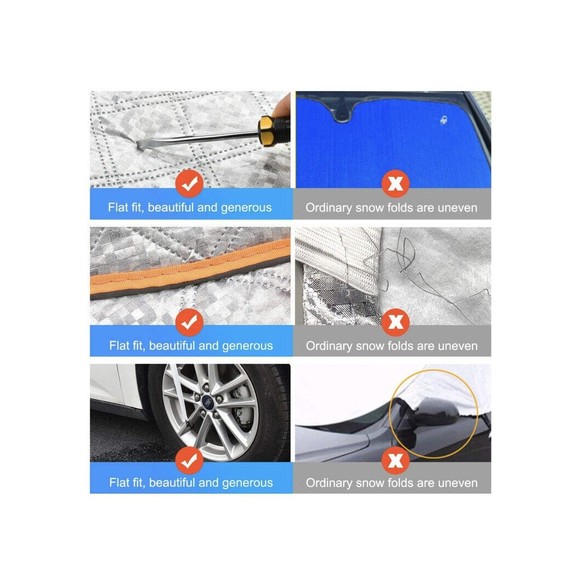 Flat fit, beautiful and generous

Ordinary snow folds are uneven

Flat fit, beautiful and generous

Ordinary snow folds are uneven

Flat fit, beautiful and generous

Ordinary snow folds are uneven